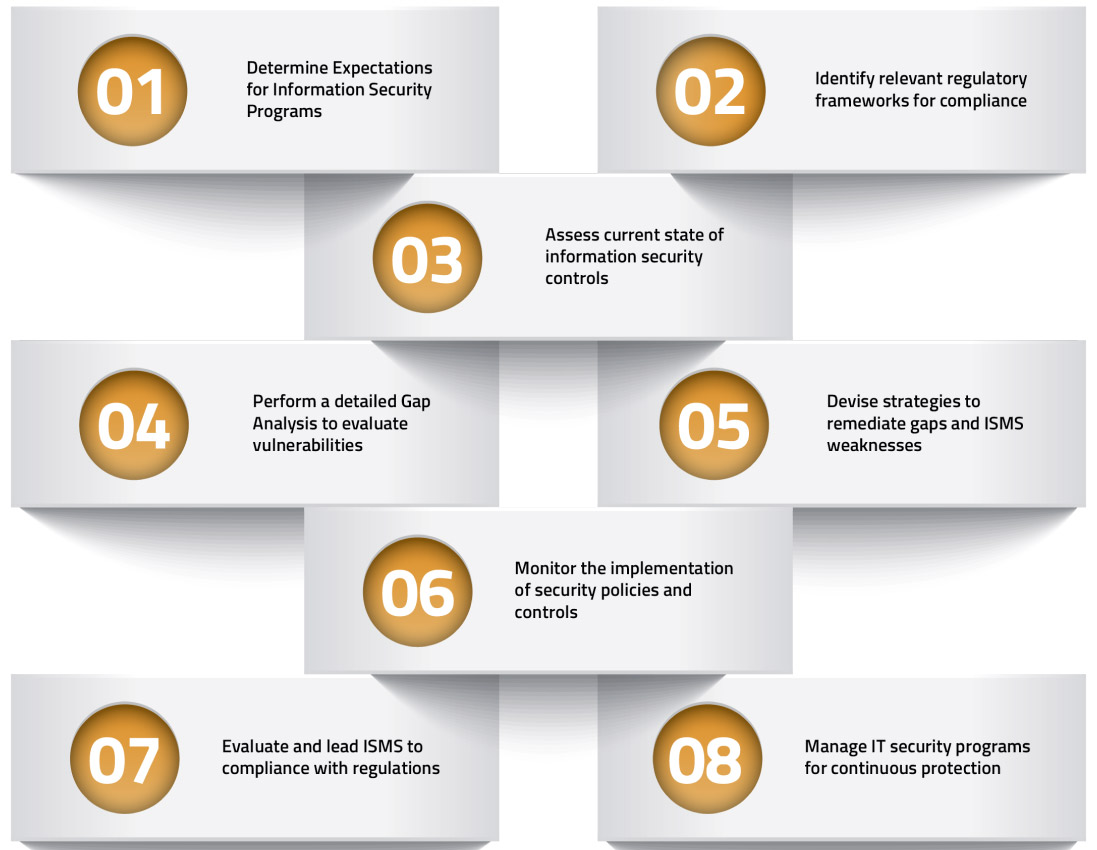 01

Determine Expectations for Information Security Programs

02

Identify relevant regulatory frameworks for compliance

03

Assess current state of information security controls

04

Perform a detailed Gap Analysis to evaluate vulnerabilities

05

Devise strategies to remediate gaps and ISMS weaknesses

06

Monitor the implementation of security policies and controls

07

Evaluate and lead ISMS to compliance with regulations

08

Manage IT security programs for continuous protection