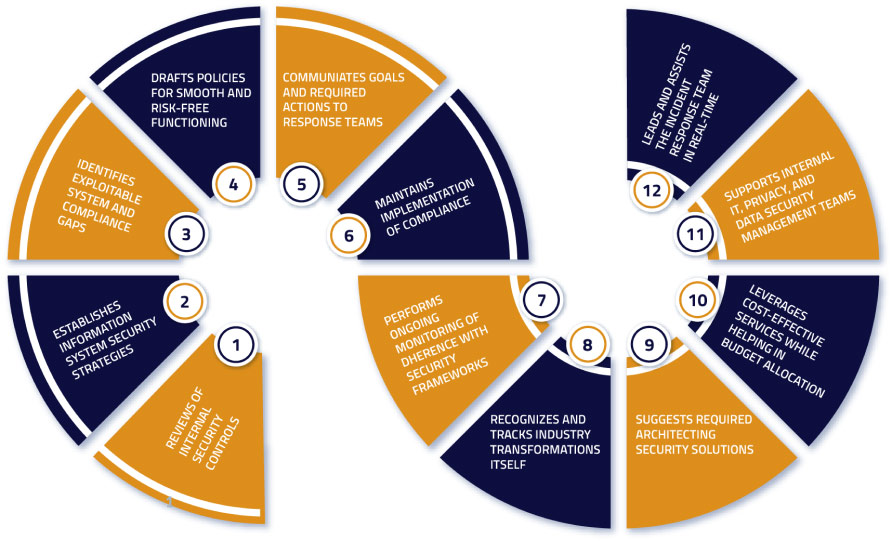 1
REVIEWS OF INTERNAL SECURITY CONTROLS

2
ESTABLISHES INFORMATION SYSTEM SECURITY STRATEGIES

3
IDENTIFIES EXPLOITABLE SYSTEM AND COMPLIANCE GAPS

4
DRAFTS POLICIES FOR SMOOTH AND RISK-FREE FUNCTIONING

5
COMMUNIATES GOALS AND REQUIRED ACTIONS TO RESPONSE TEAMS

6
MAINTAINS IMPLEMENTATION OF COMPLIANCE

7
PERFORMS ONGOING MONITORING OF DHERENCE WITH SECURITY FRAMEWORKS

8
RECOGNIZES AND TRACKS INDUSTRY TRANSFORMATIONS ITSELF

9
SUGGESTS REQUIRED ARCHITECTING SECURITY SOLUTIONS

10
LEVERAGES COST-EFFECTIVE SERVICES WHILE HELPING IN BUDGET ALLOCATION

11
SUPPORTS INTERNAL IT, PRIVACY, AND DATA SECURITY MANAGEMENT TEAMS

12
LEADS AND ASSISTS THE INCIDENT RESPONSE TEAM IN REAL-TIME